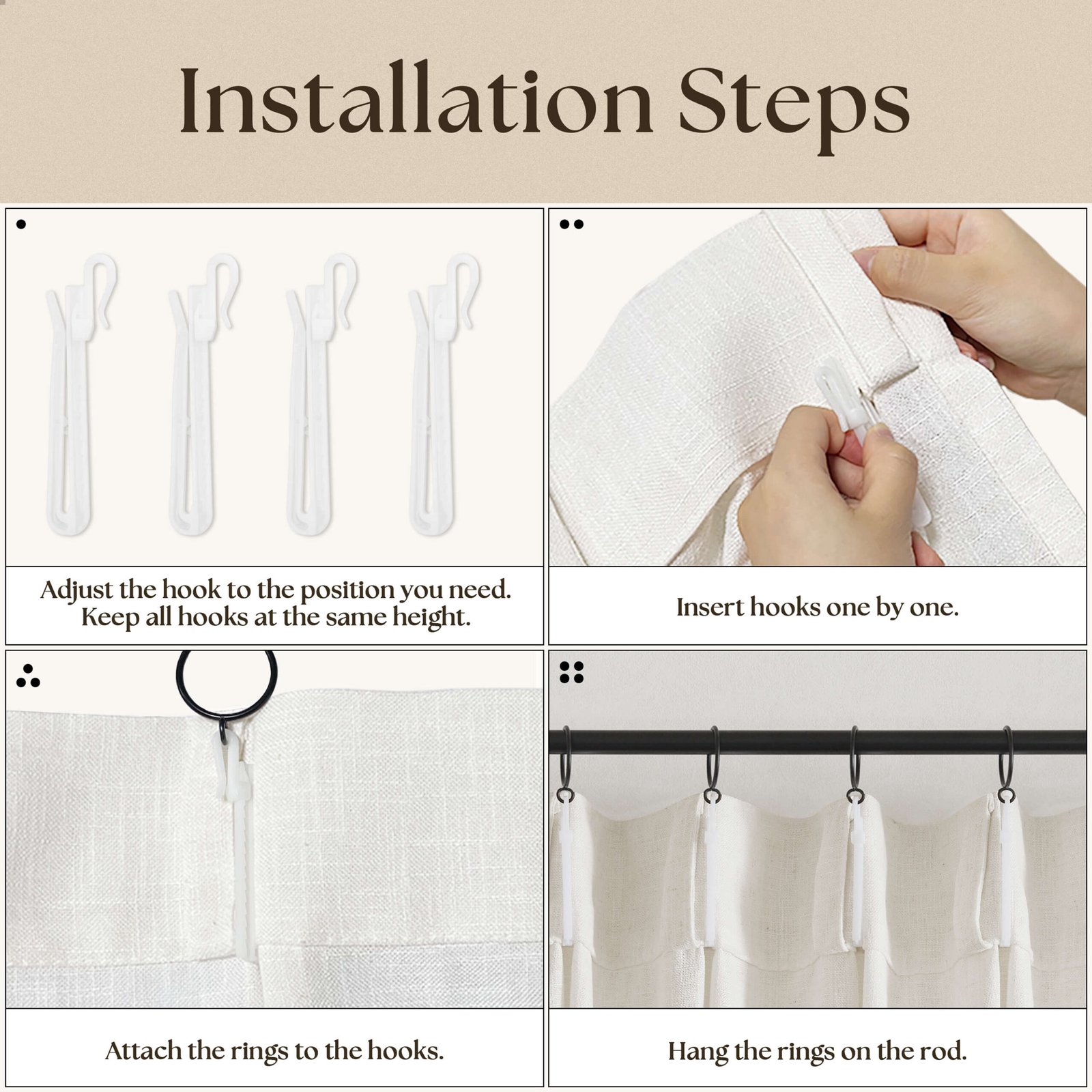 Installation Steps

Adjust the hook to the position you need. Keep all hooks at the same height.

Insert hooks one by one.

Attach the rings to the hooks.

Hang the rings on the rod.