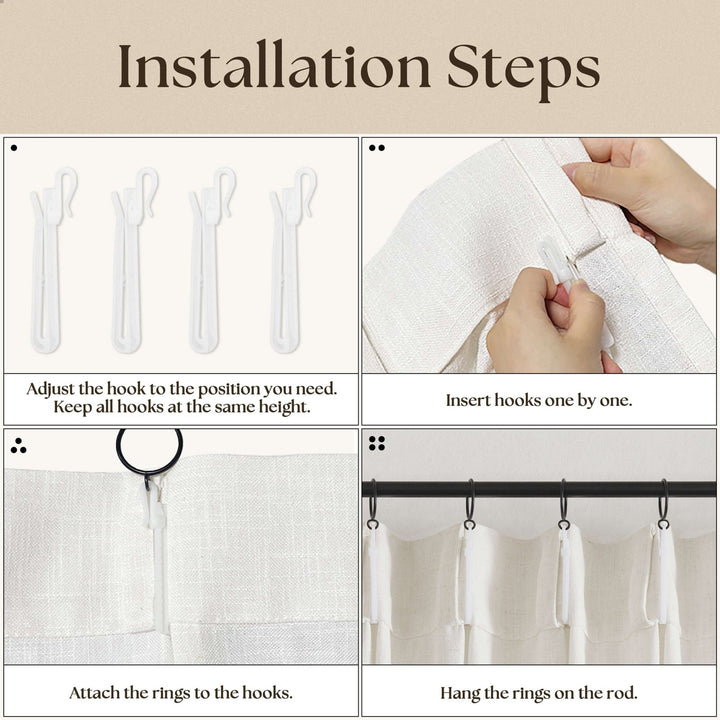 Installation Steps

Adjust the hook to the position you need. Keep all hooks at the same height.

Insert hooks one by one.

Attach the rings to the hooks.

Hang the rings on the rod.